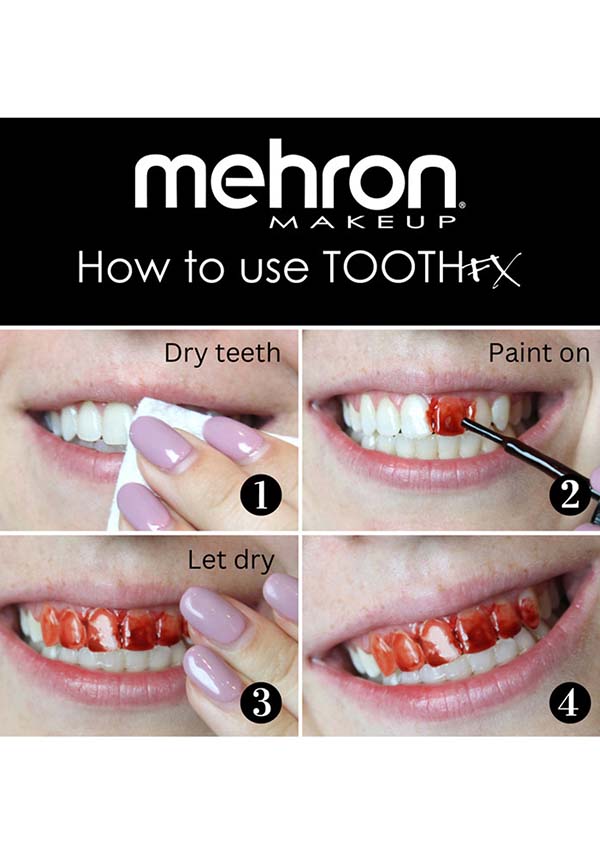 mehron®
MAKEUP
How to use TOOTHFX

Dry teeth
1

Paint on
2

Let dry
3

4