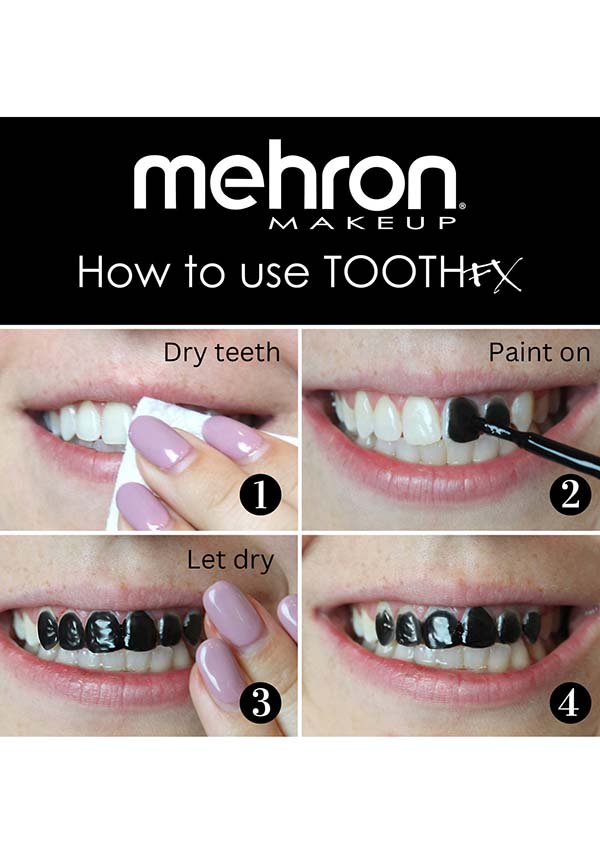 mehron®
MAKEUP
How to use TOOTHFX

Dry teeth
1

Paint on
2

Let dry
3

4