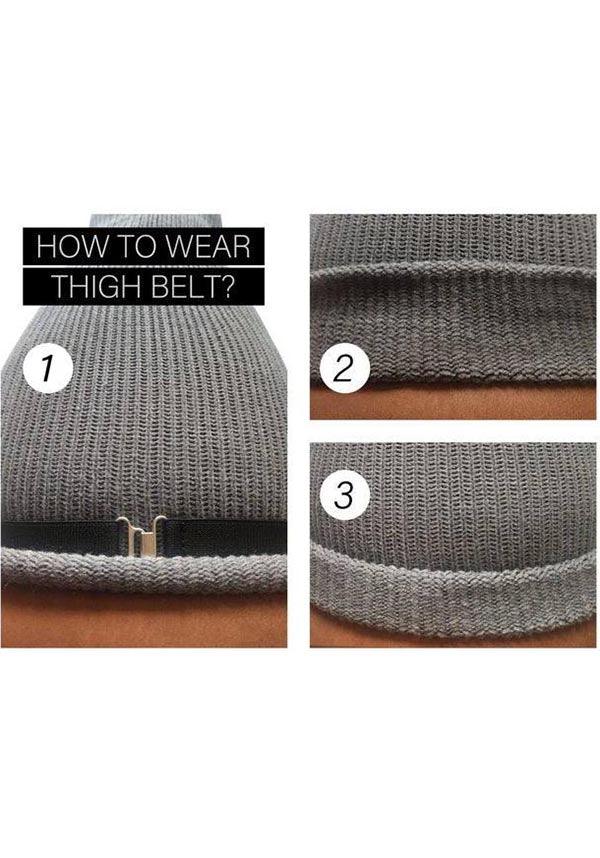 HOW TO WEAR
THIGH BELT?

1

2

3